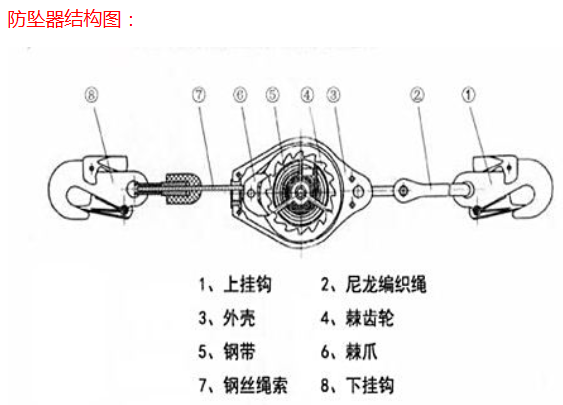 防坠器结构图：

⑧ ⑦ ⑥ ⑤ ④ ③ ② ①

1、上挂钩 2、尼龙编织绳
3、外壳 4、棘齿轮
5、钢带 6、棘爪
7、钢丝绳索 8、下挂钩